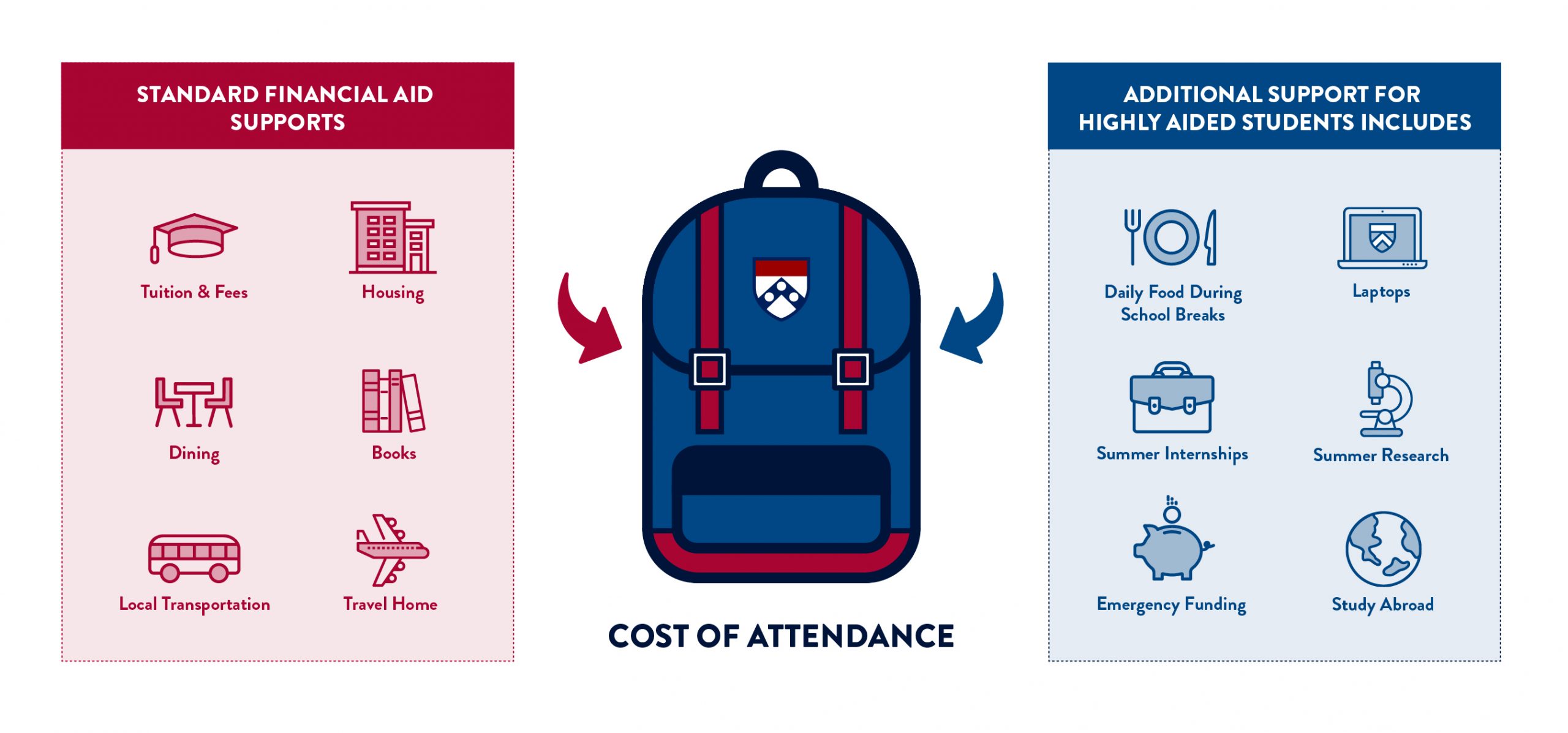 STANDARD FINANCIAL AID SUPPORTS

Tuition & Fees

Housing

Dining

Books

Local Transportation

Travel Home

COST OF ATTENDANCE

ADDITIONAL SUPPORT FOR HIGHLY AIDED STUDENTS INCLUDES

Daily Food During School Breaks

Laptops

Summer Internships

Summer Research

Emergency Funding

Study Abroad